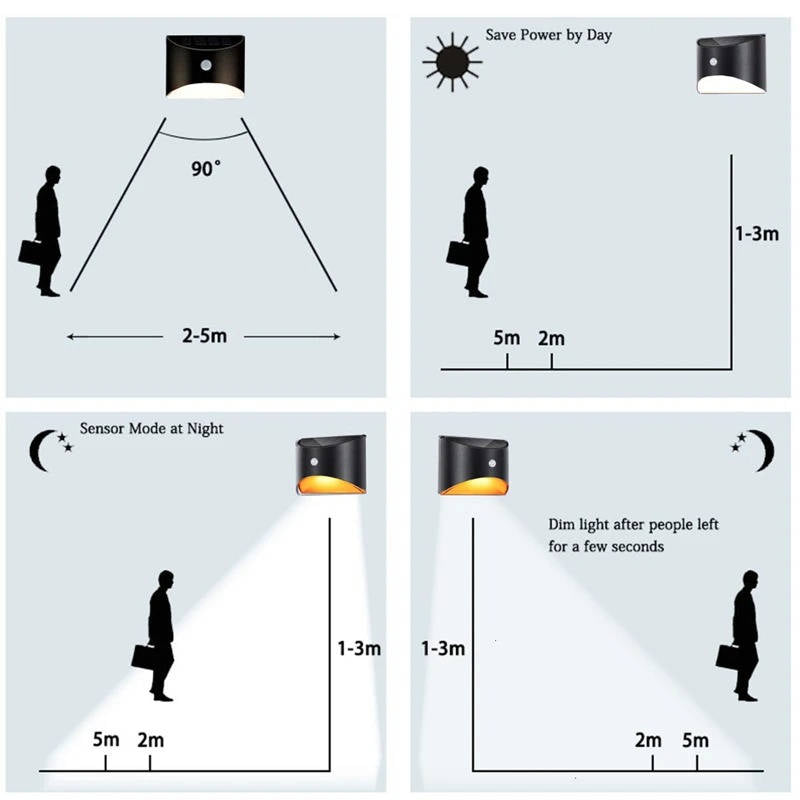 90°

2-5m

Save Power by Day

1-3m

5m 2m

Sensor Mode at Night

1-3m

5m 2m

Dim light after people left for a few seconds

1-3m

2m 5m